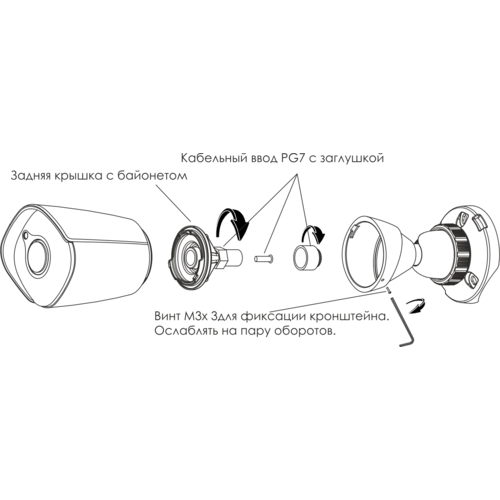 Кабельный ввод PG7 с заглушкой

Задняя крышка с байонетом

Винт М3х 3для фиксации кронштейна.
Ослаблять на пару оборотов.